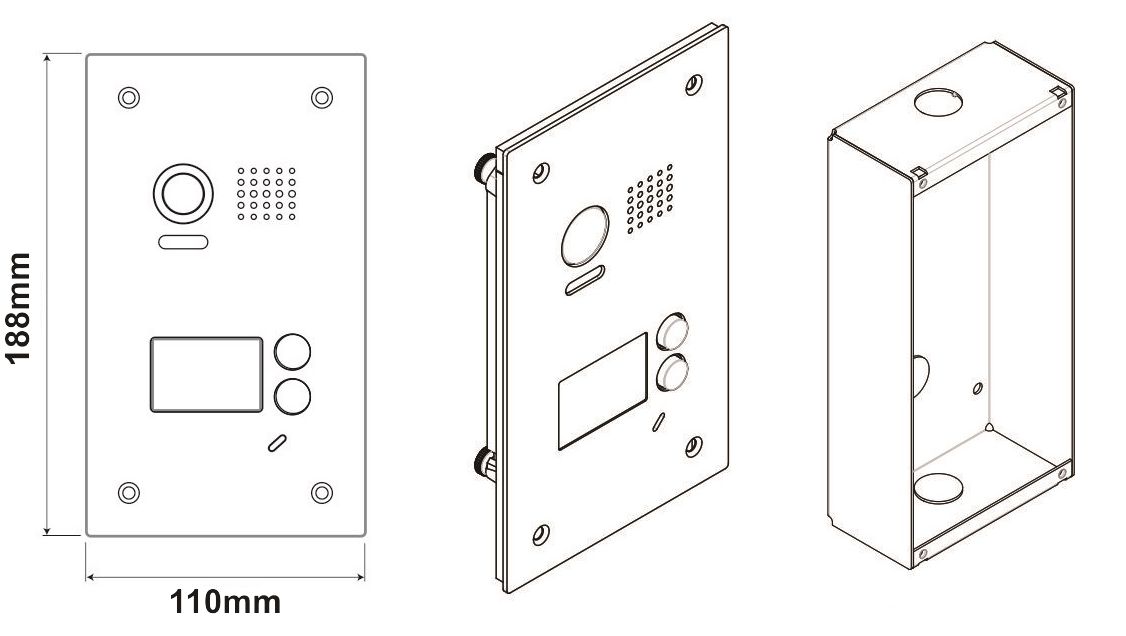 188mm

110mm