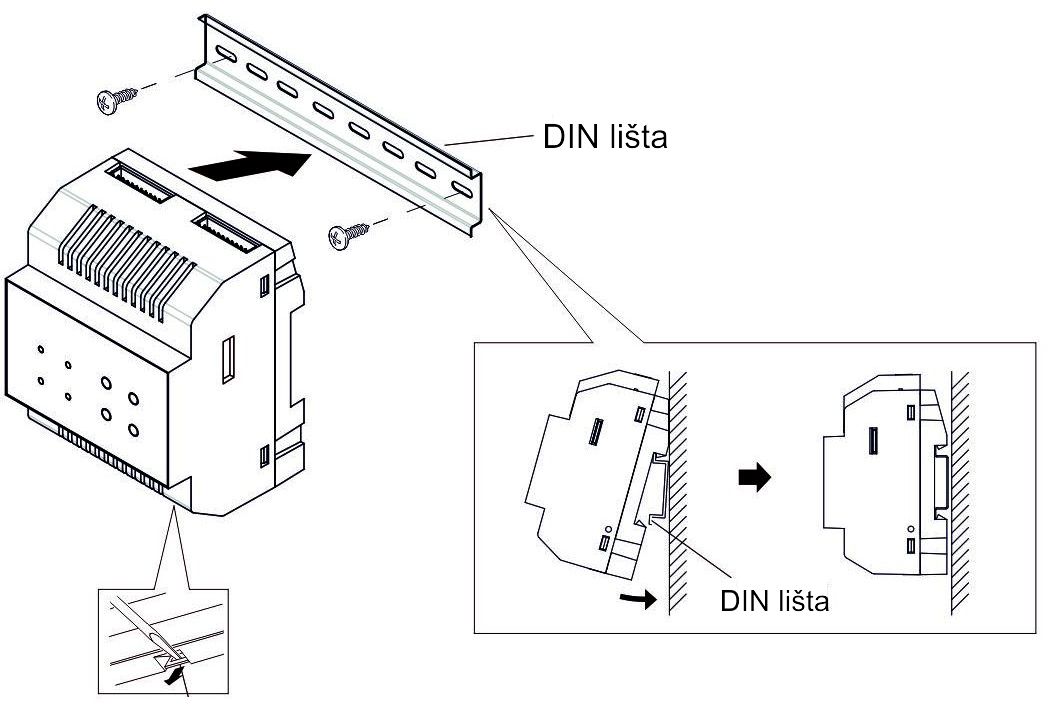 DIN lišta

DIN lišta