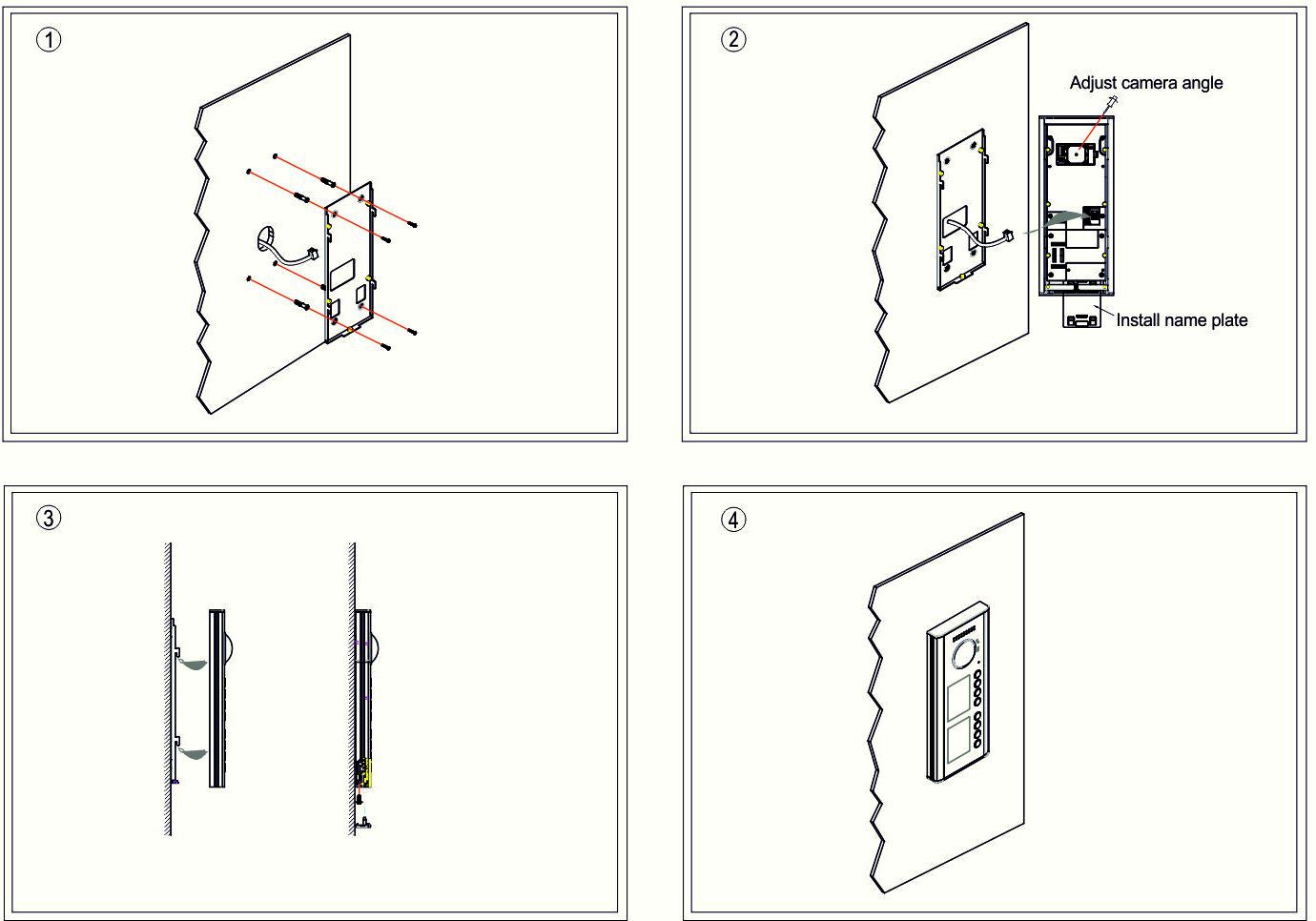 ①

②

Adjust camera angle

Install name plate

③

④